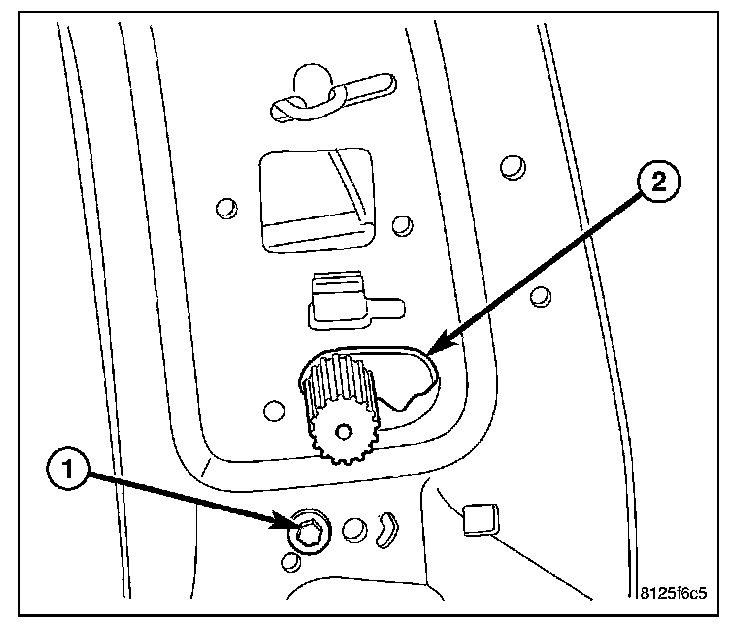 2
1
8125f6c5