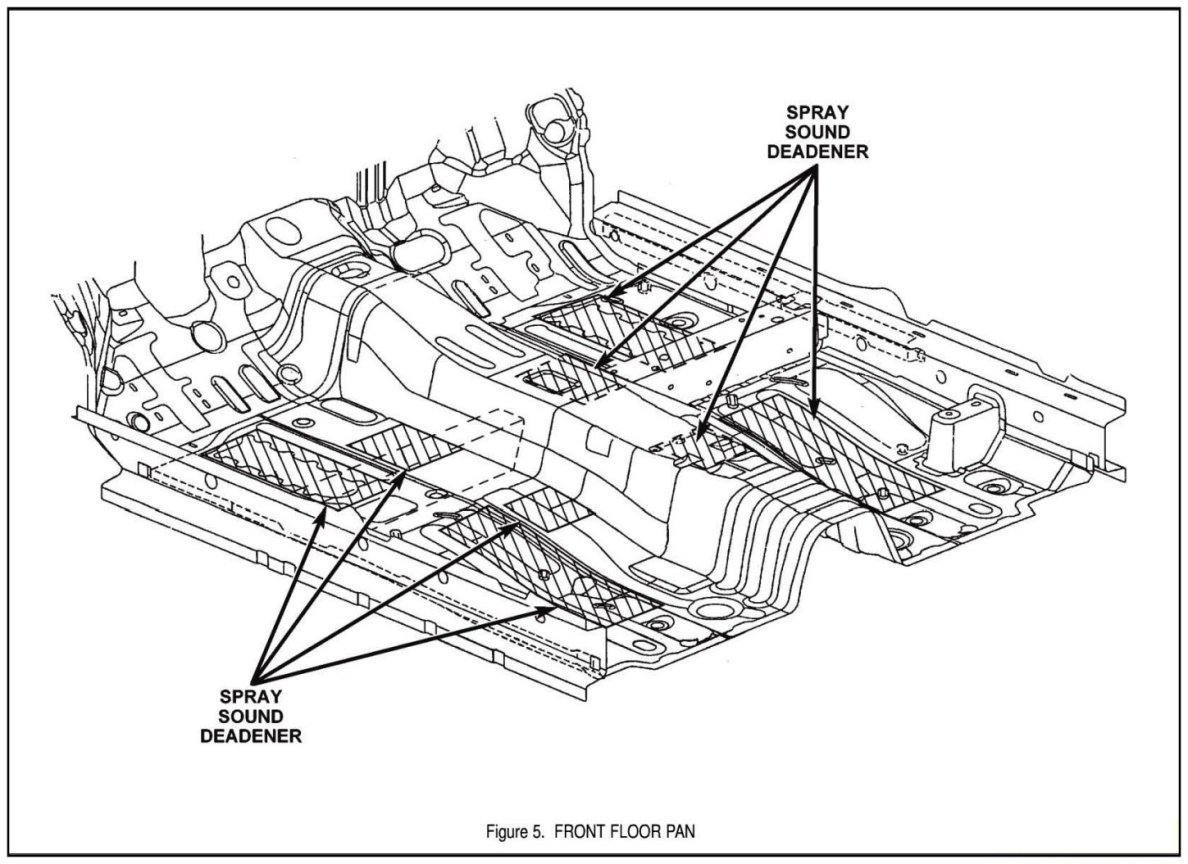 SPRAY
SOUND
DEADENER

SPRAY
SOUND
DEADENER

Figure 5. FRONT FLOOR PAN