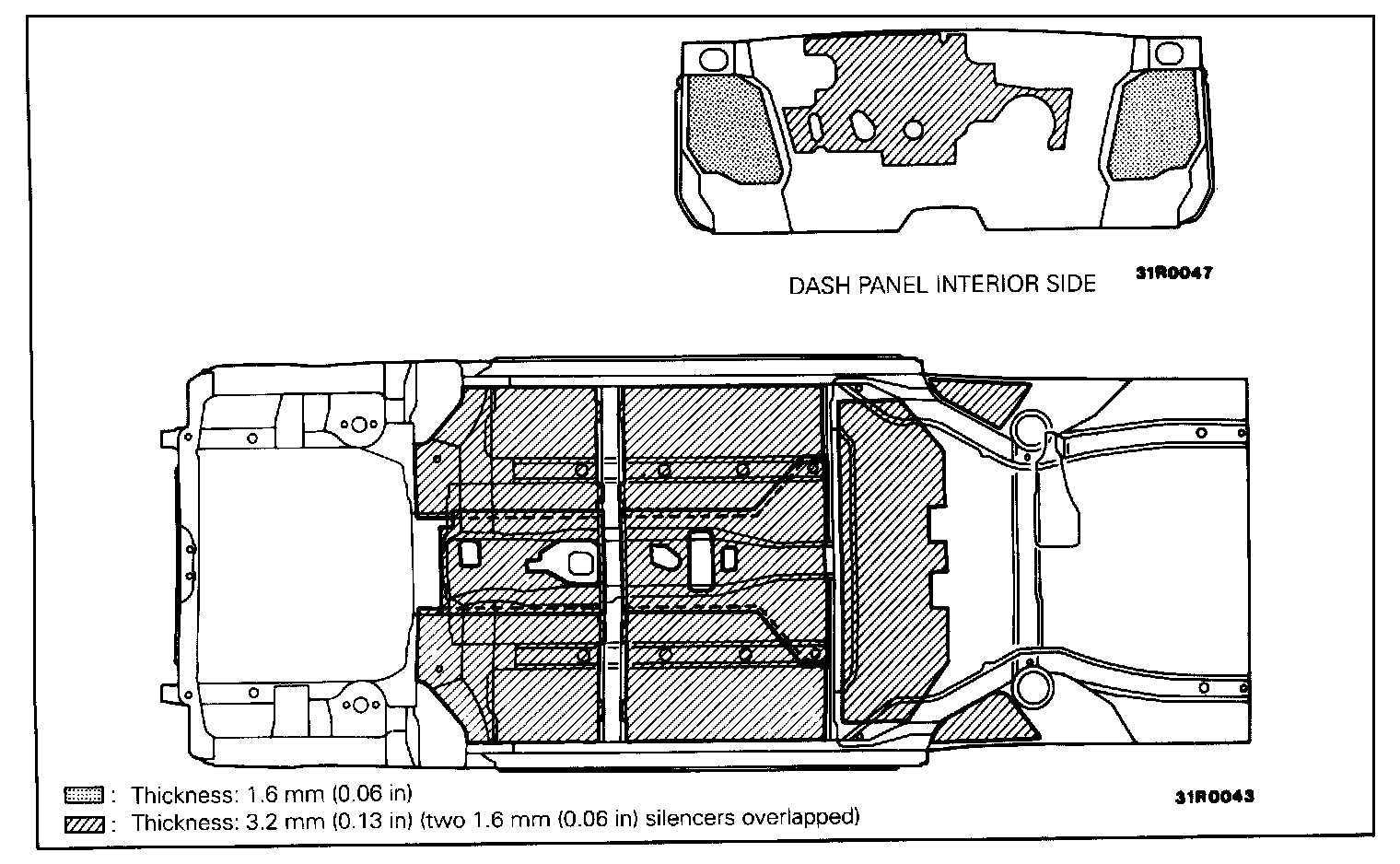 DASH PANEL INTERIOR SIDE

31R0047

: Thickness: 1.6 mm (0.06 in)

: Thickness: 3.2 mm (0.13 in) (two 1.6 mm (0.06 in) silencers overlapped)

31R0043