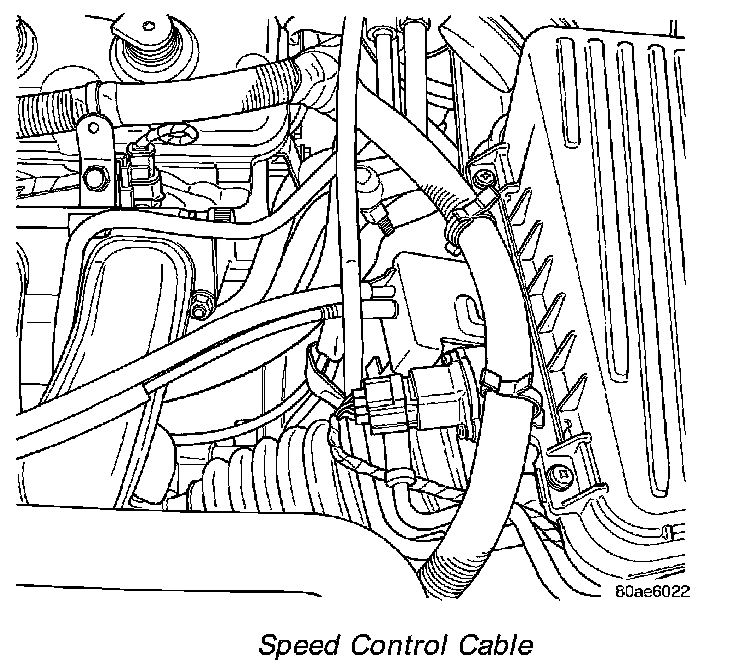 80ae6022

Speed Control Cable