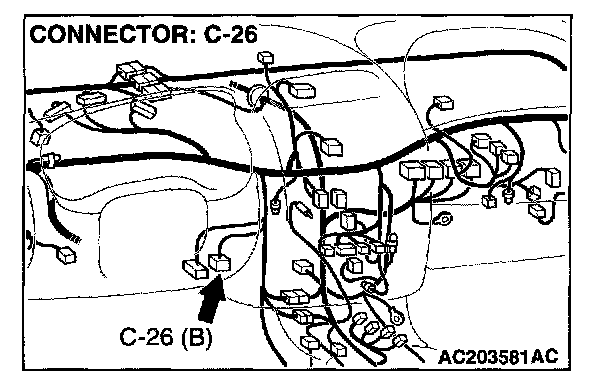 CONNECTOR: C-26

C-26 (B)

AC203581AC