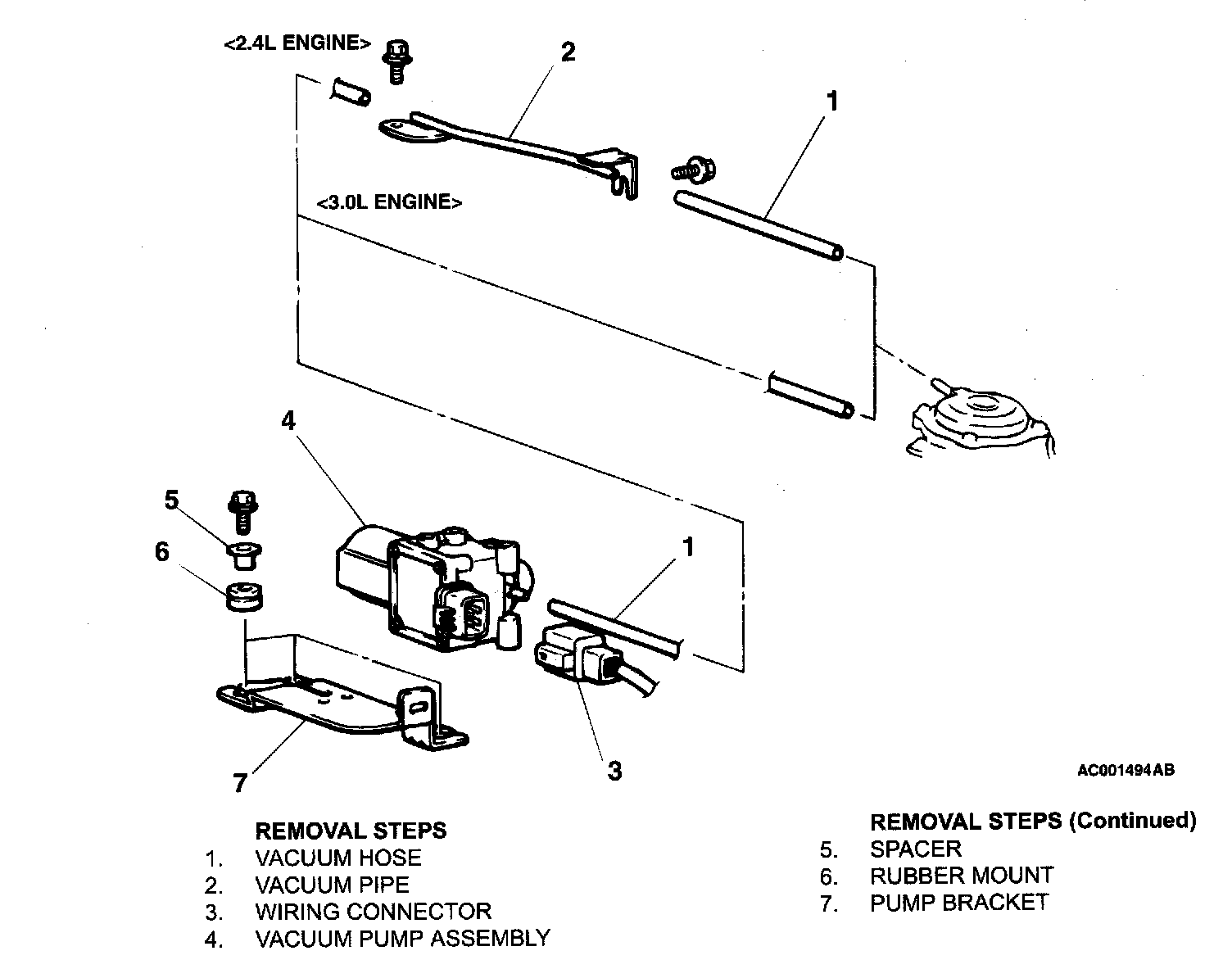 <2.4L ENGINE>

2

1

<3.0L ENGINE>

4

5

6

1

7

3

AC001494AB

REMOVAL STEPS
1. VACUUM HOSE
2. VACUUM PIPE
3. WIRING CONNECTOR
4. VACUUM PUMP ASSEMBLY

REMOVAL STEPS (Continued)
5. SPACER
6. RUBBER MOUNT
7. PUMP BRACKET