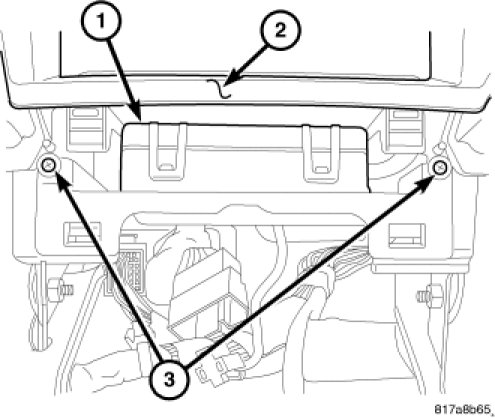 1
2
3
817a8b65