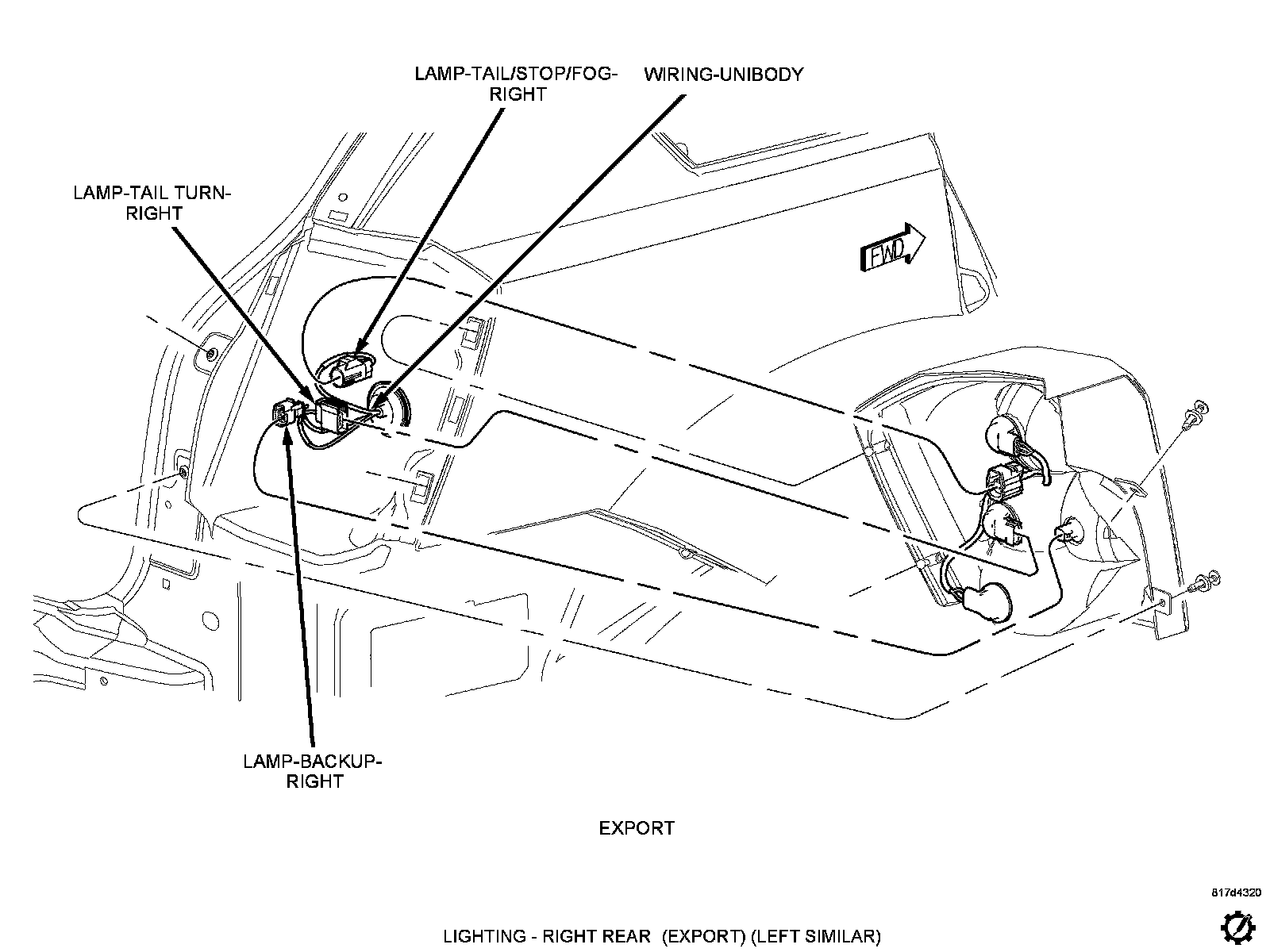 LAMP-TAIL/STOP/FOG-RIGHT

WIRING-UNIBODY

LAMP-TAIL TURN-RIGHT

FWD

LAMP-BACKUP-RIGHT

EXPORT

817d4320

LIGHTING - RIGHT REAR (EXPORT) (LEFT SIMILAR)