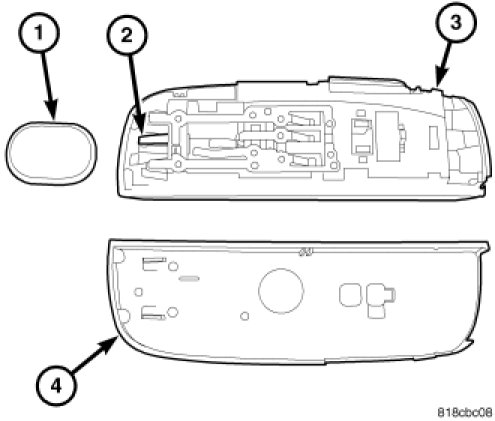 1
2
3
4
818cbc08