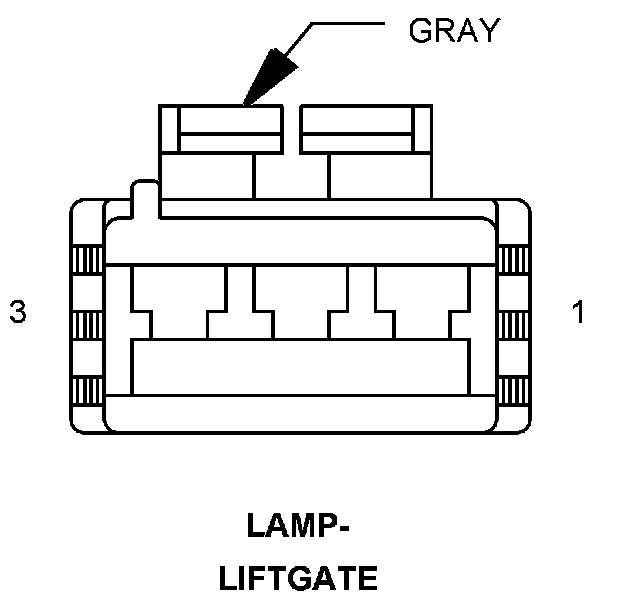 GRAY

3

1

LAMP-
LIFTGATE