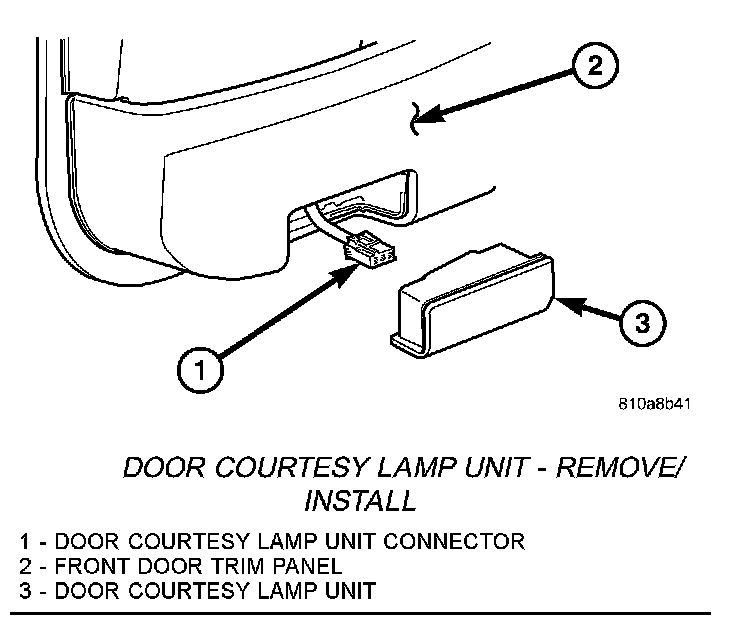 2

3

1

810a8b41

DOOR COURTESY LAMP UNIT - REMOVE/ INSTALL

1 - DOOR COURTESY LAMP UNIT CONNECTOR
2 - FRONT DOOR TRIM PANEL
3 - DOOR COURTESY LAMP UNIT