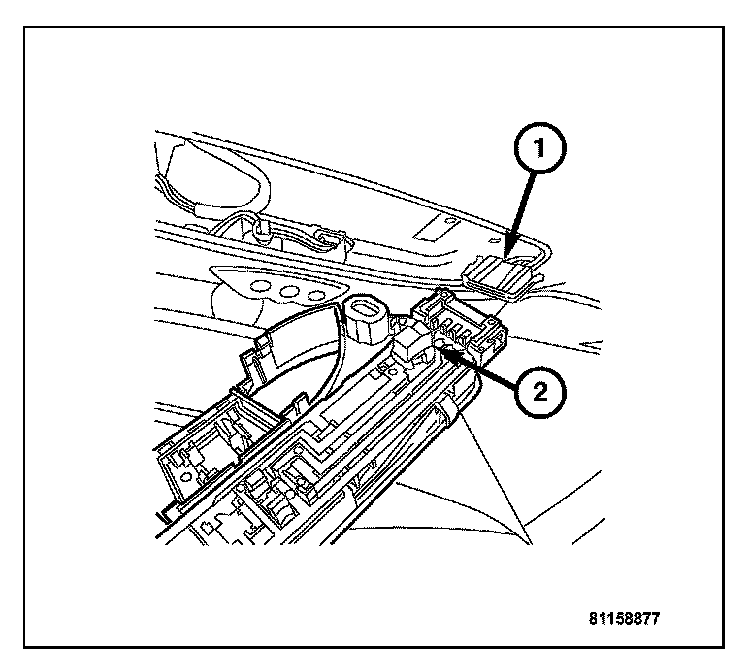 1

2

81158877