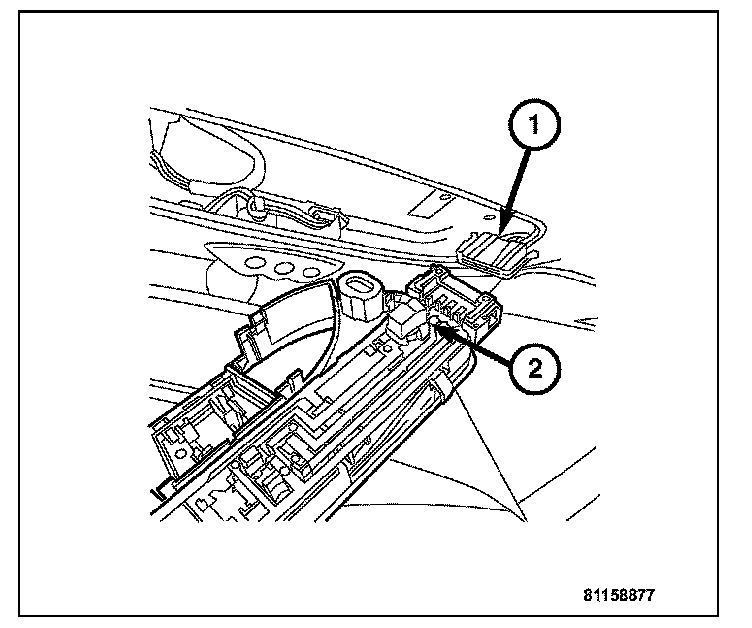 1

2

81158877