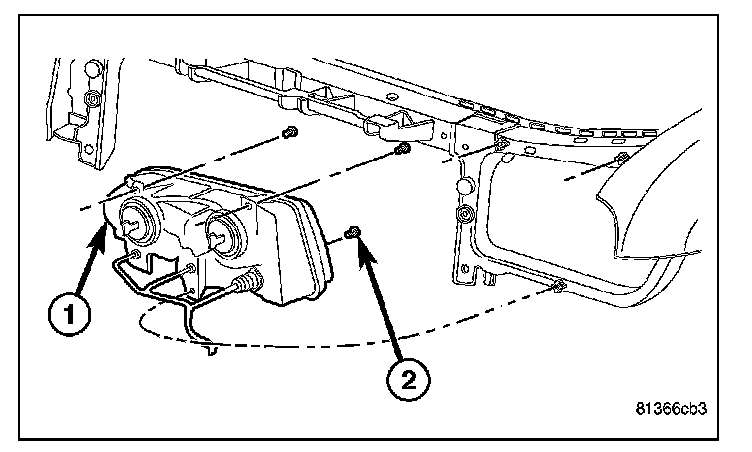 1
2
81366cb3