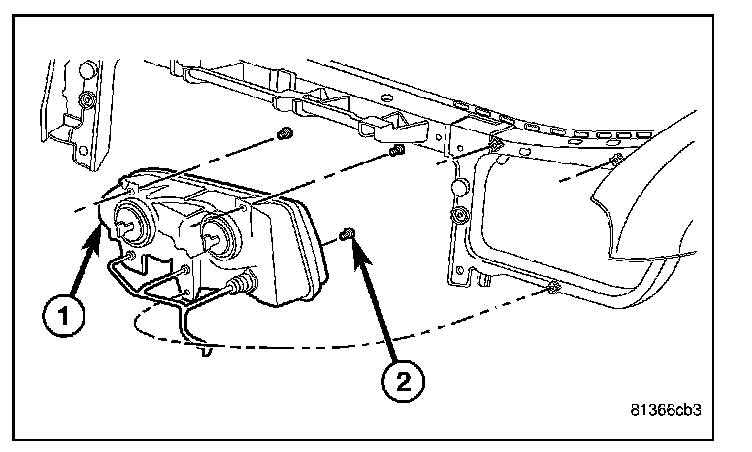 1

2

81366cb3