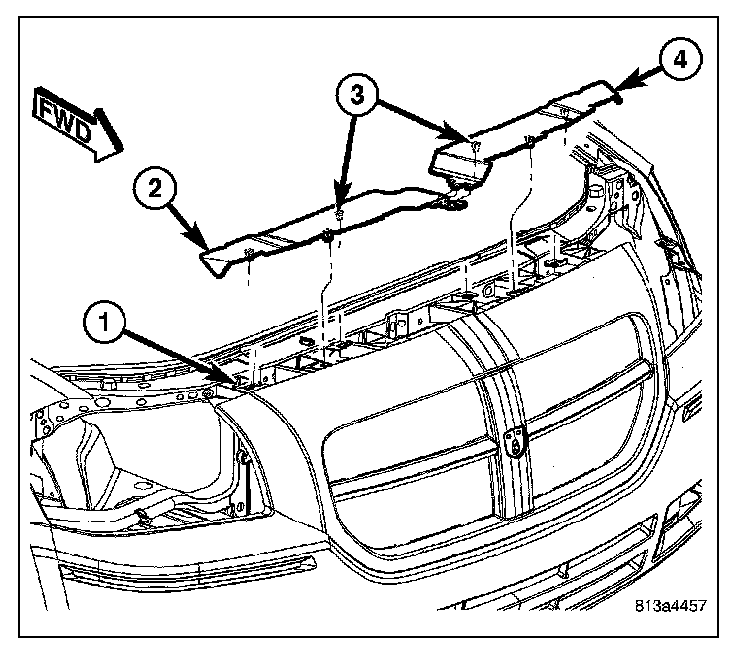 FWD

4

3

2

1

813a4457