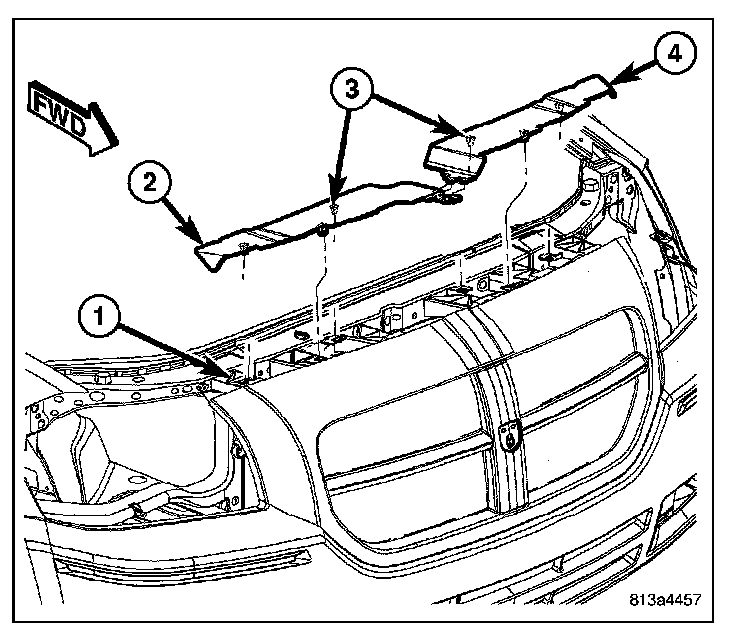 FWD

4

3

2

1

813a4457