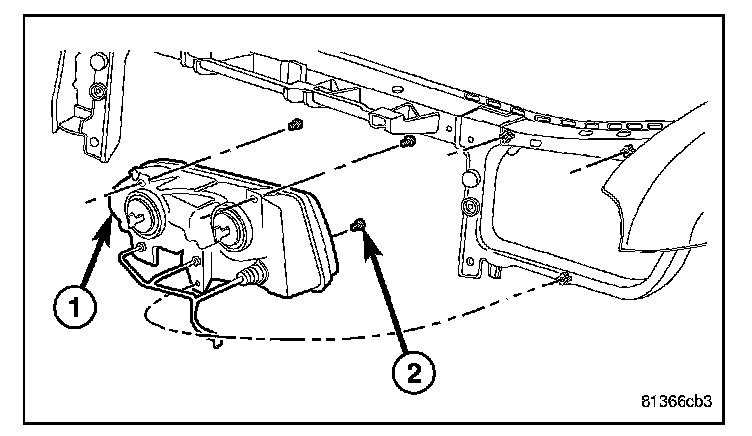 1

2

81366cb3