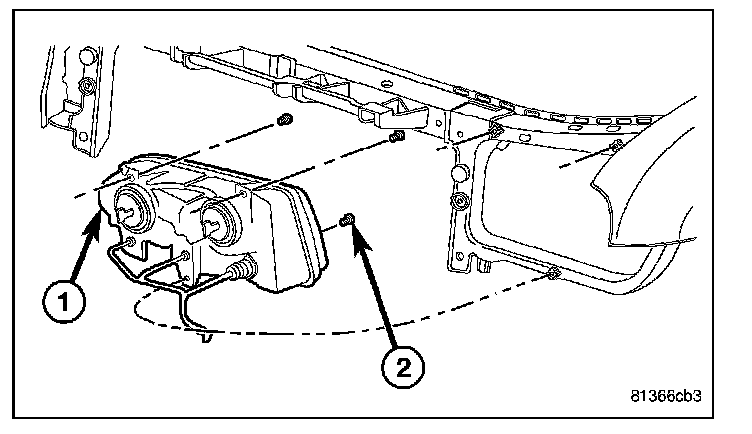 1

2

81366cb3