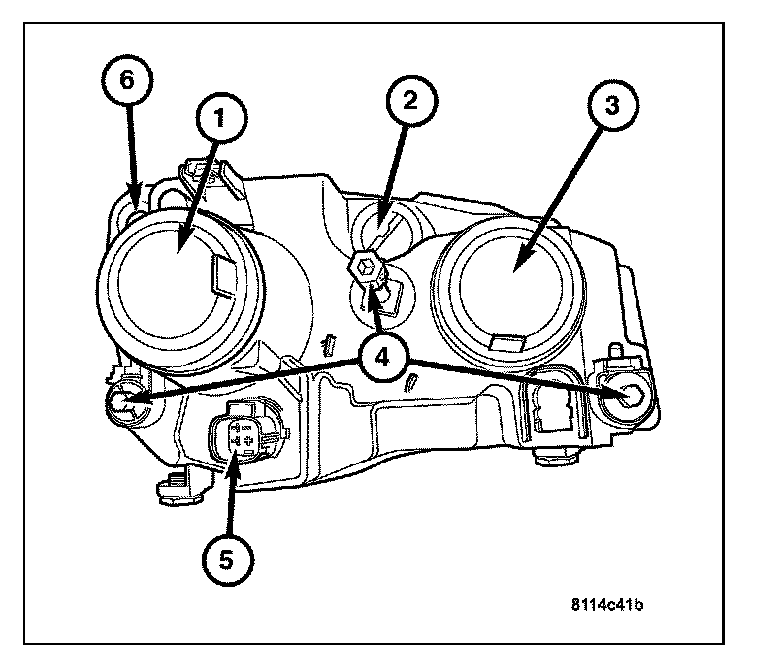 6
1
2
3
4
5
8114c41b