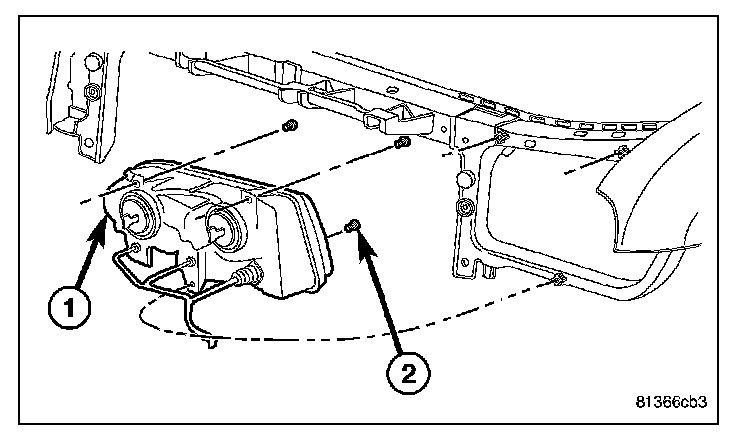 1

2

81366cb3