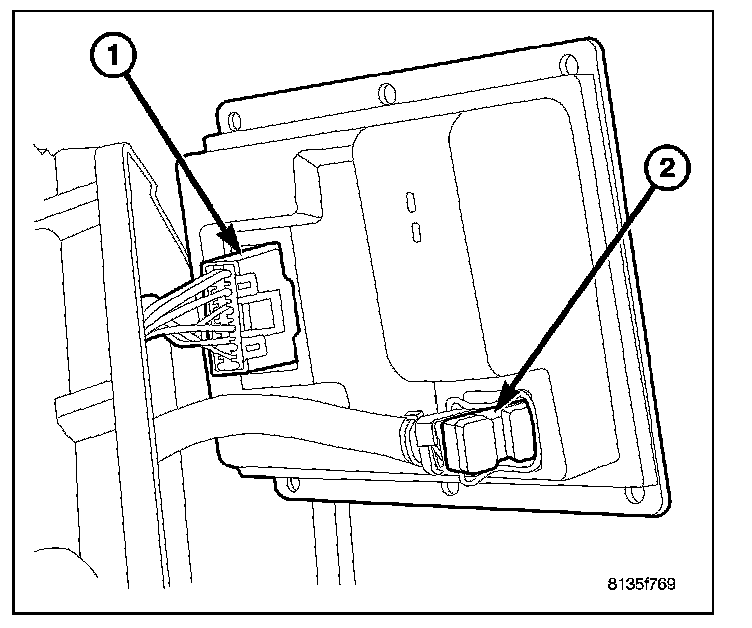 1
2
8135f769