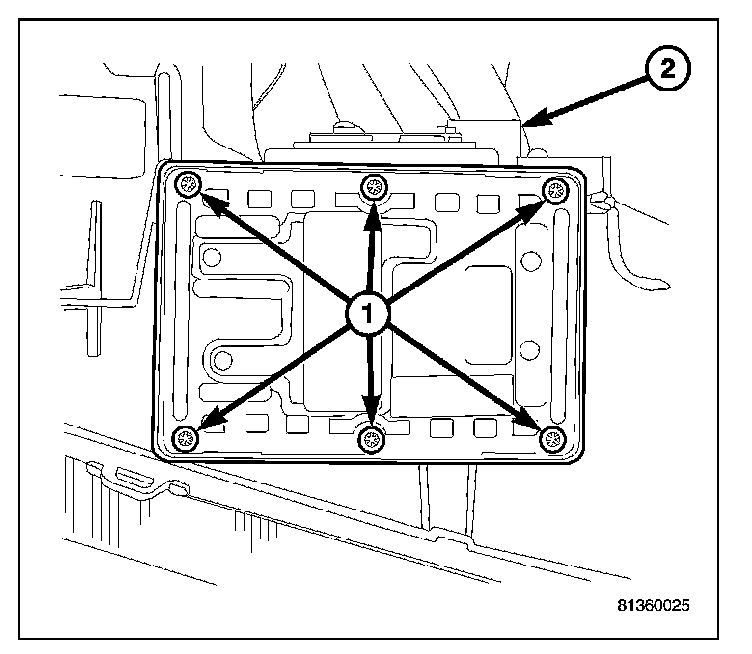 2

1

81360025