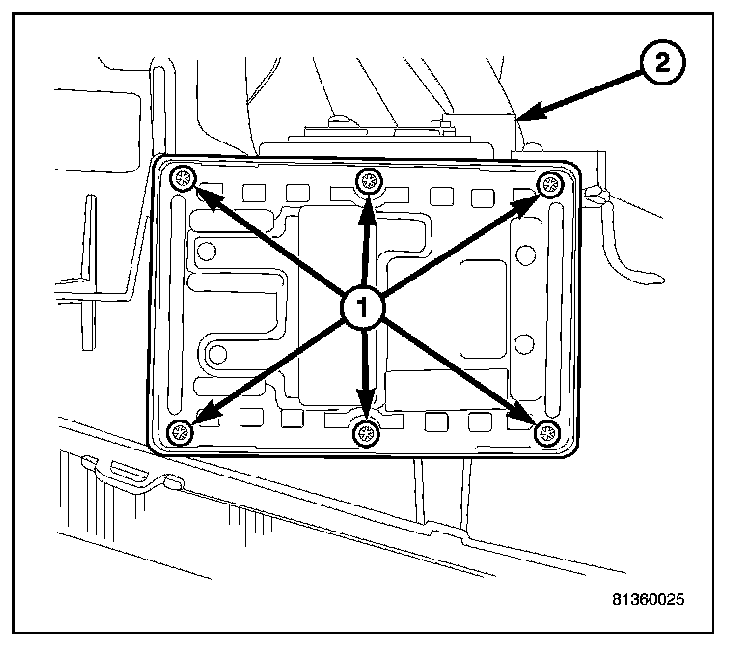 2

1

81360025