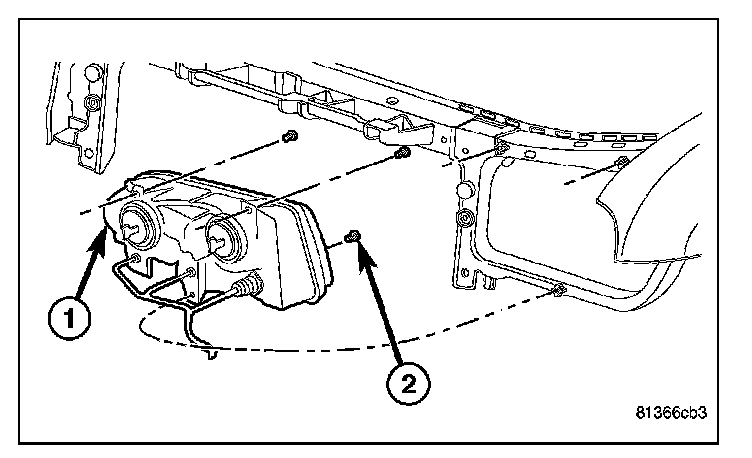 1
2
81366cb3