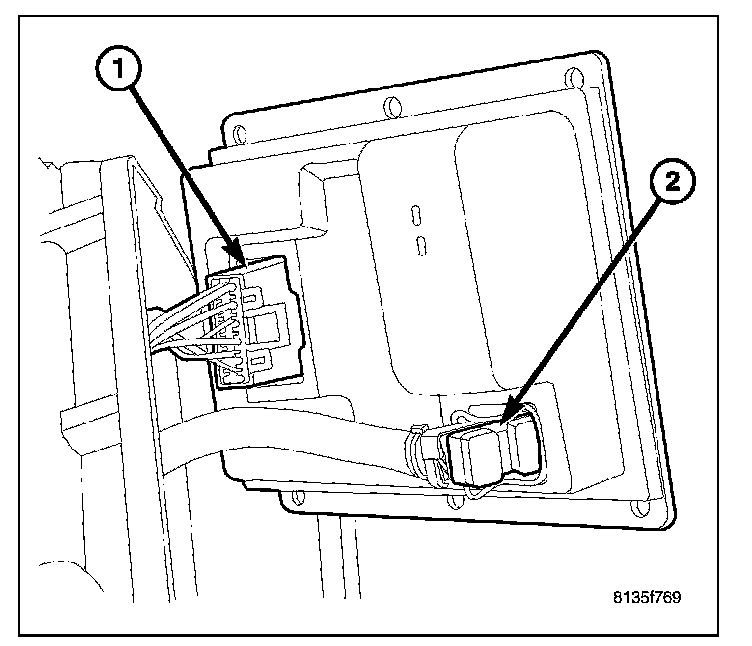 1
2
8135f769