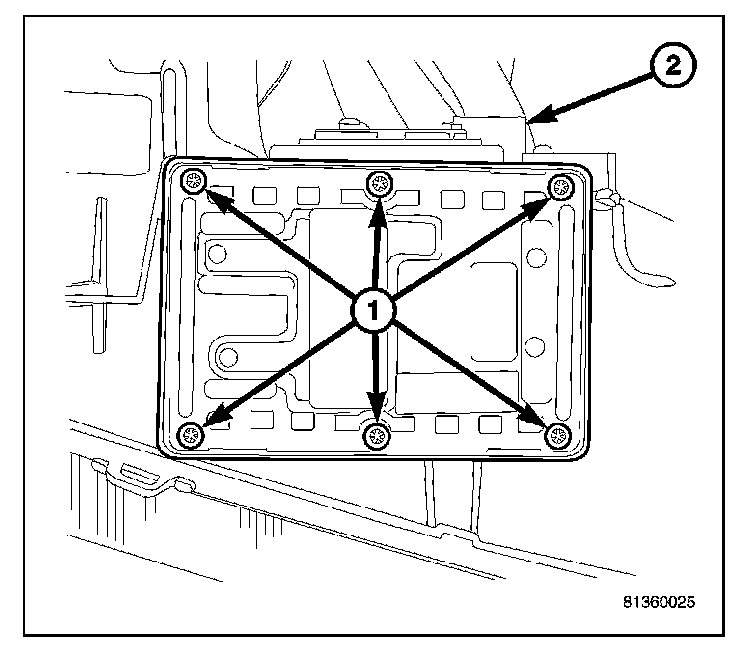 2
1
81360025