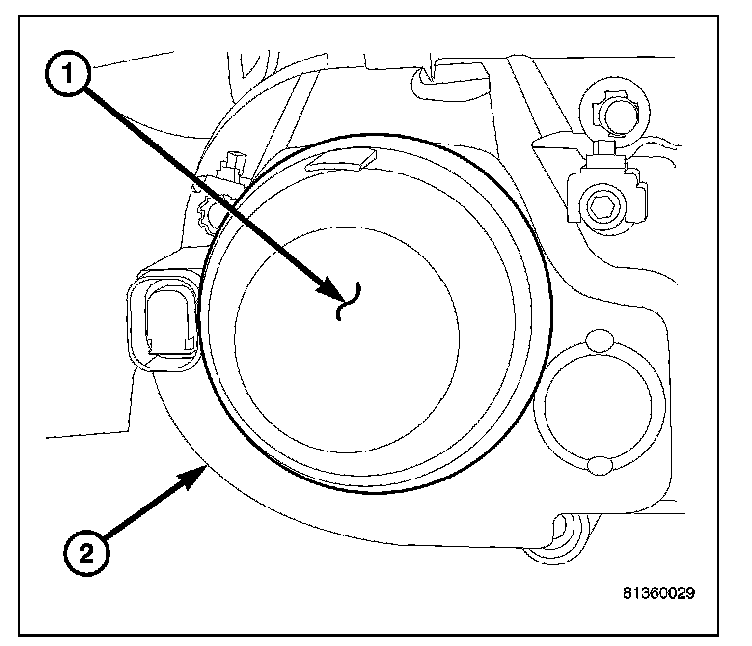 1

2

81360029