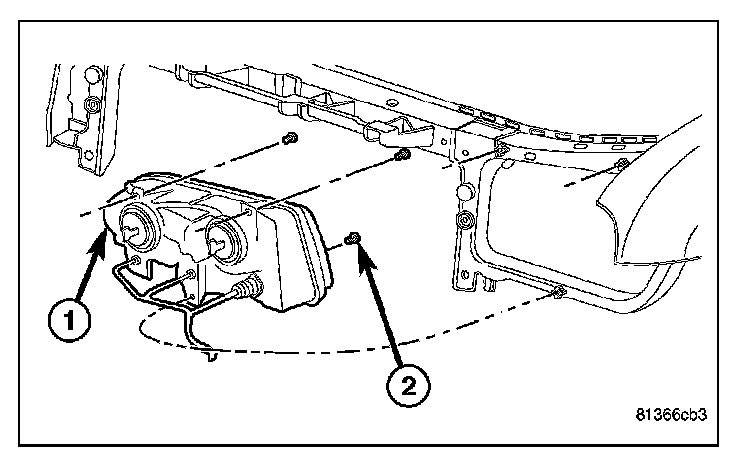 1
2
81366cb3