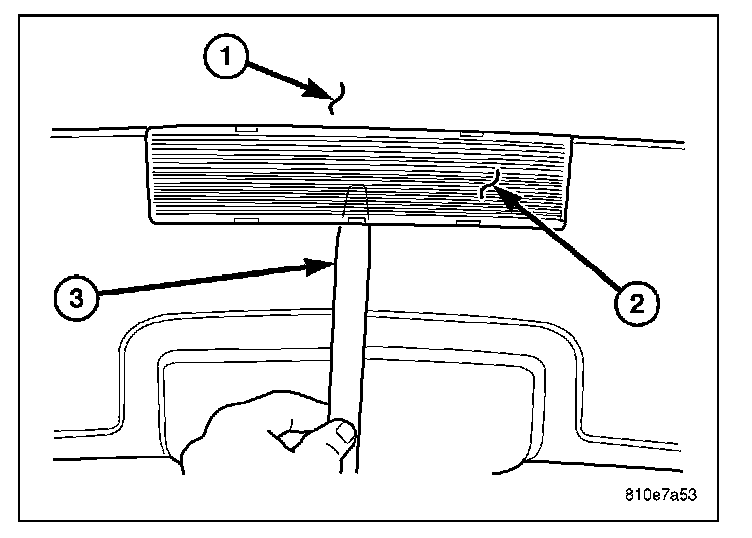 1
2
3
810e7a53