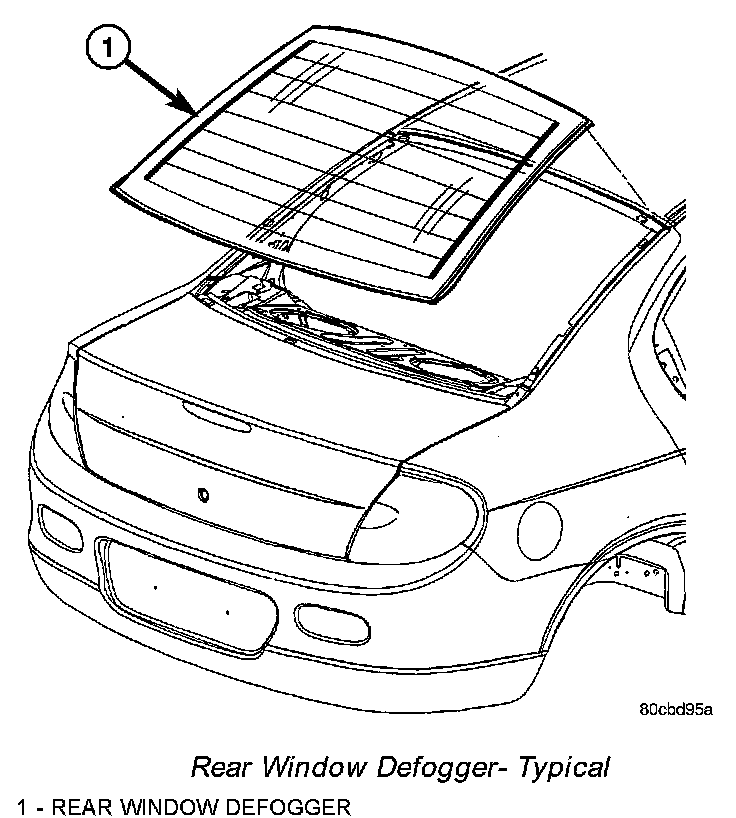 1

80cbd95a

Rear Window Defogger- Typical

1 - REAR WINDOW DEFOGGER