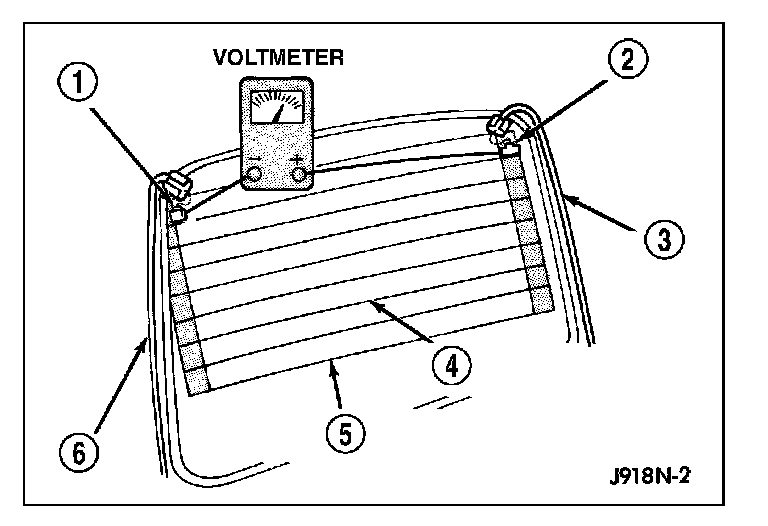 VOLTMETER
1
2
−
+
3
4
5
6
J918N-2