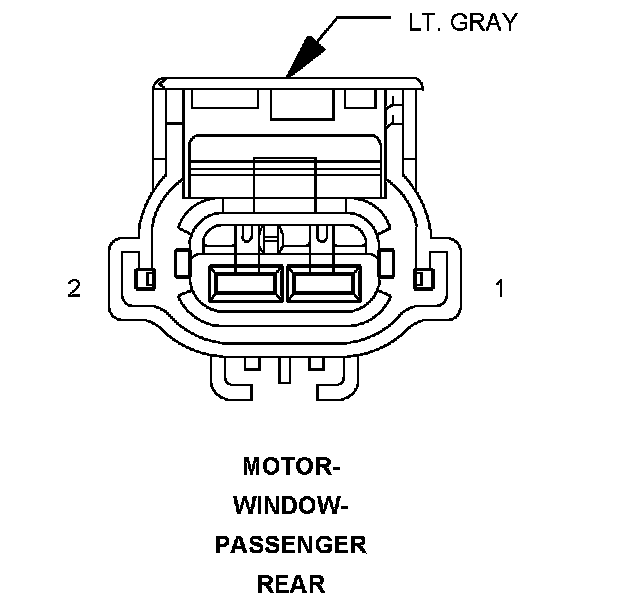 LT. GRAY

2

1

MOTOR-
WINDOW-
PASSENGER
REAR