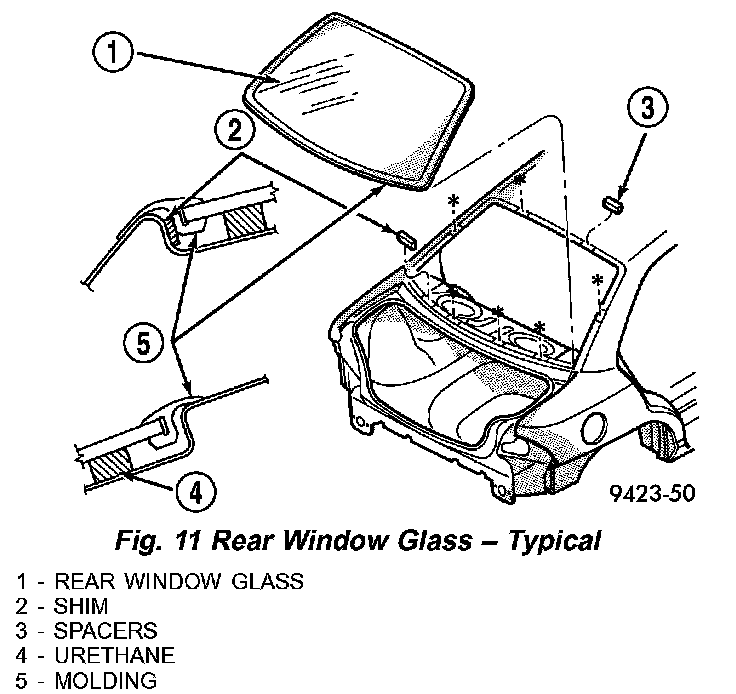 1
2
3
5
4
9423-50

Fig. 11 Rear Window Glass – Typical

1 - REAR WINDOW GLASS
2 - SHIM
3 - SPACERS
4 - URETHANE
5 - MOLDING