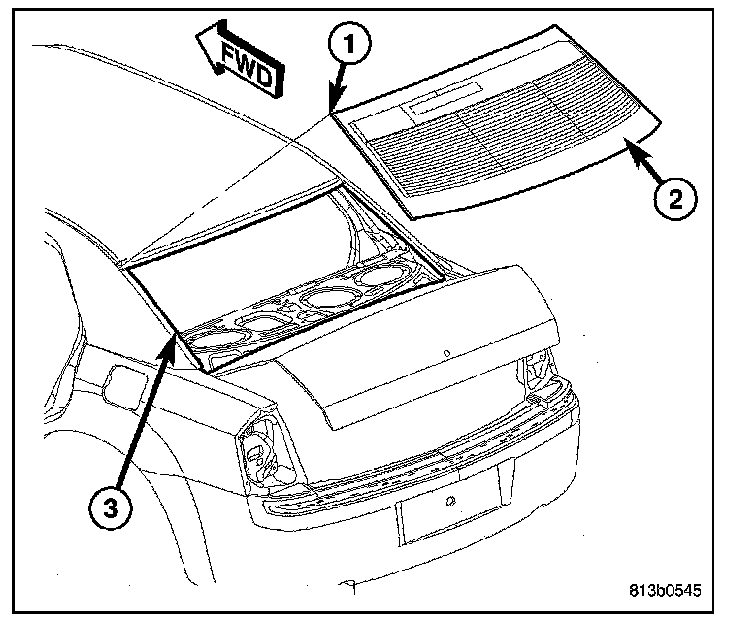 FWD
1
2
3
813b0545