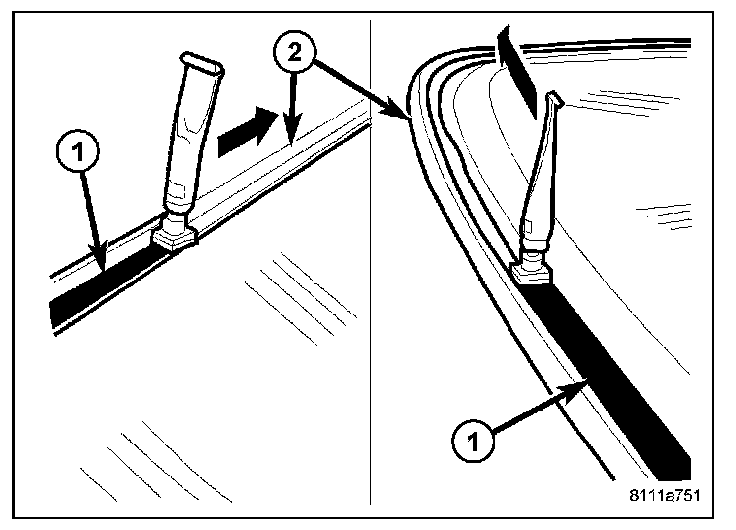 1
2
1
8111a751