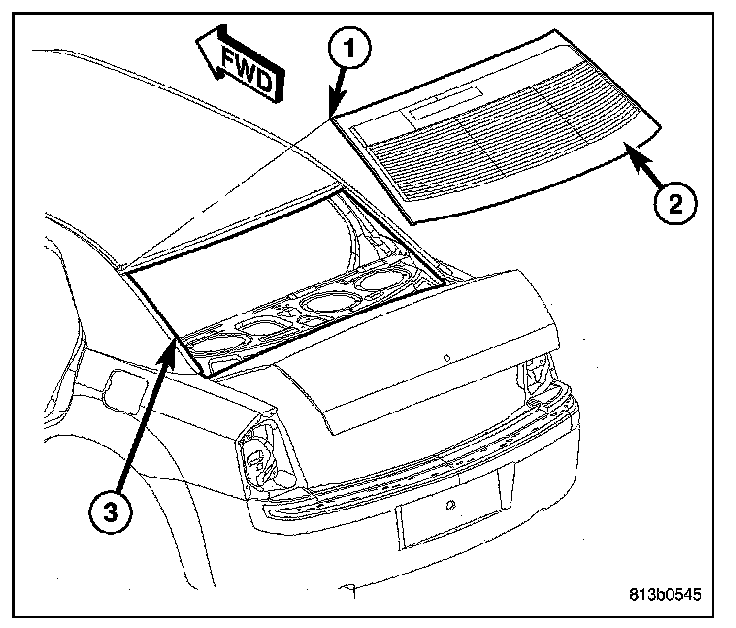 FWD
1
2
3
813b0545