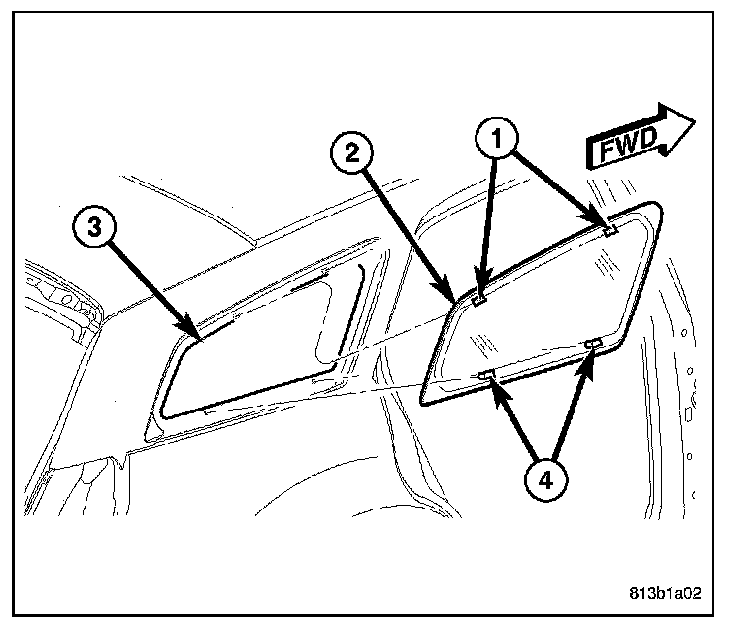 FWD

1

2

3

4

813b1a02