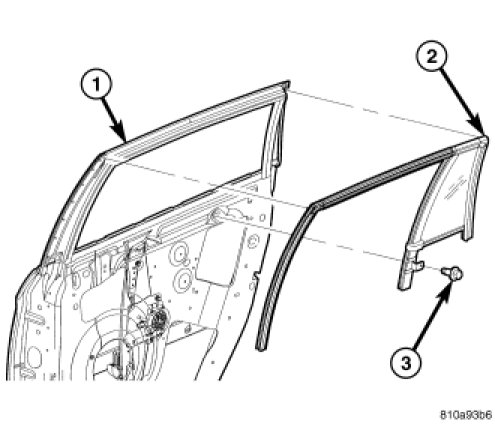 1
2
3
810a93b6