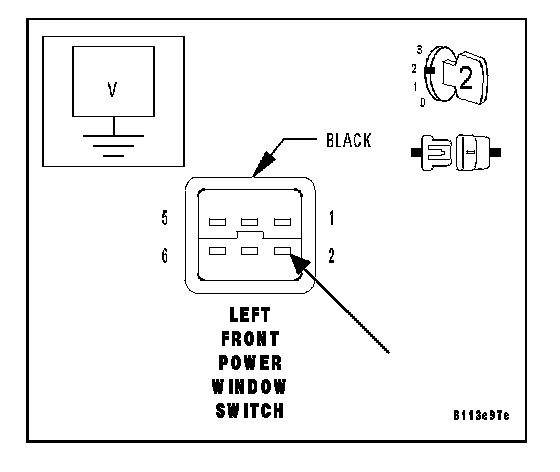 V

3
2
1
0
2

BLACK

5
1
6
2

LEFT
FRONT
POWER
WINDOW
SWITCH

B113e97e