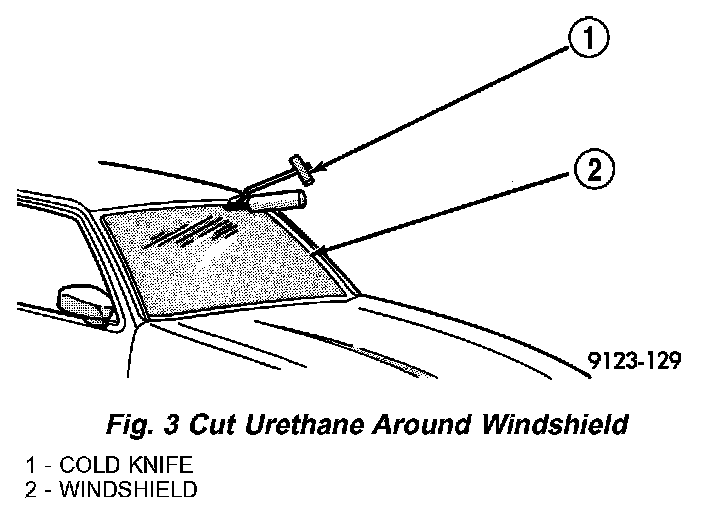 1

2

9123-129

Fig. 3 Cut Urethane Around Windshield

1 - COLD KNIFE
2 - WINDSHIELD