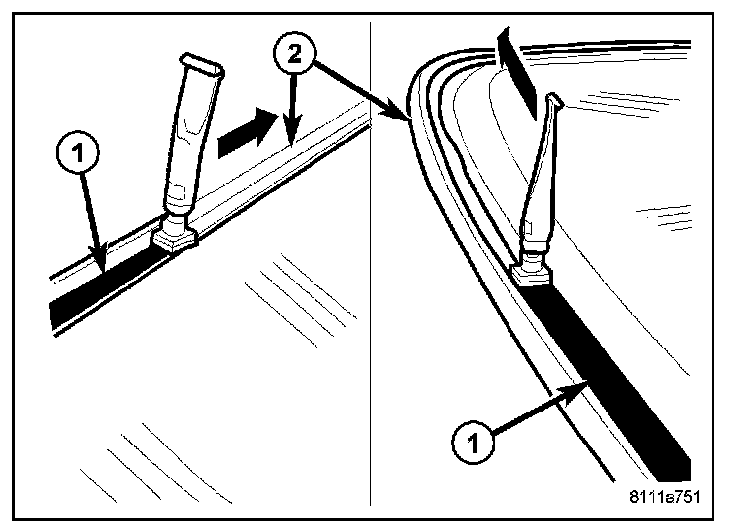 1
2
1
8111a751