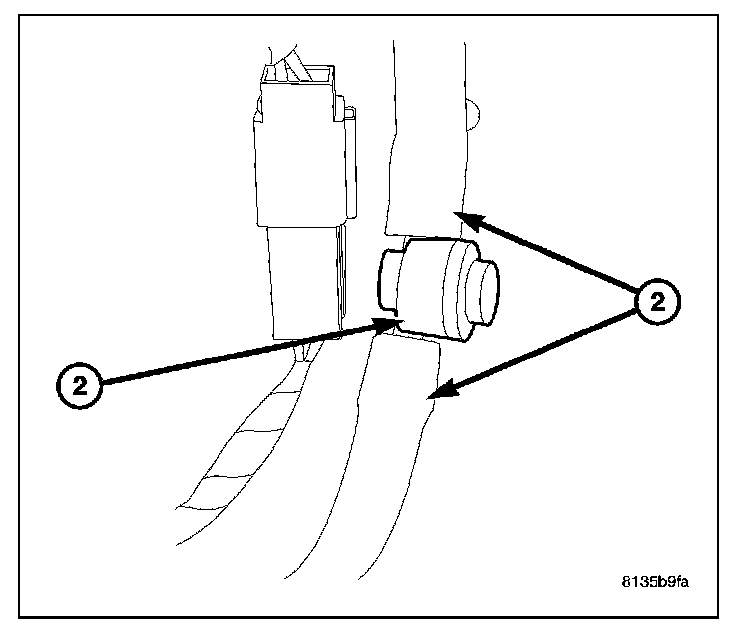 2
2
8135b9fa