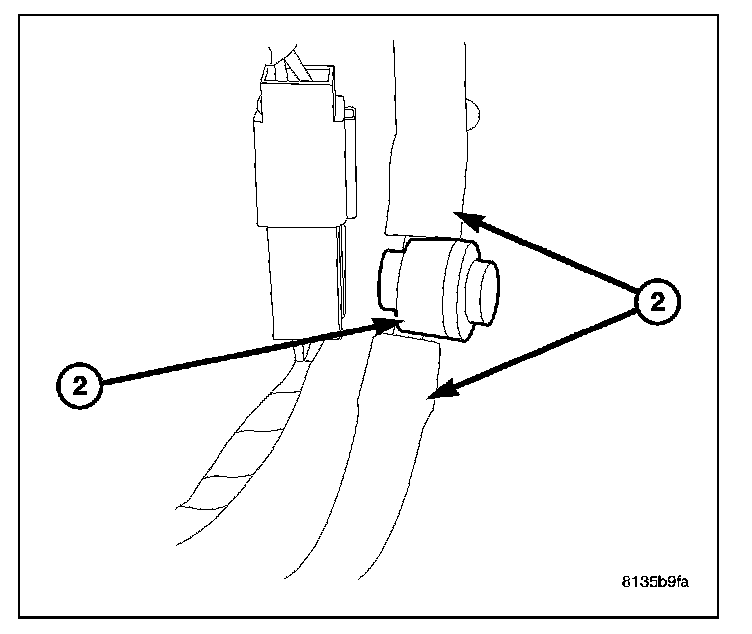 2

2

8135b9fa