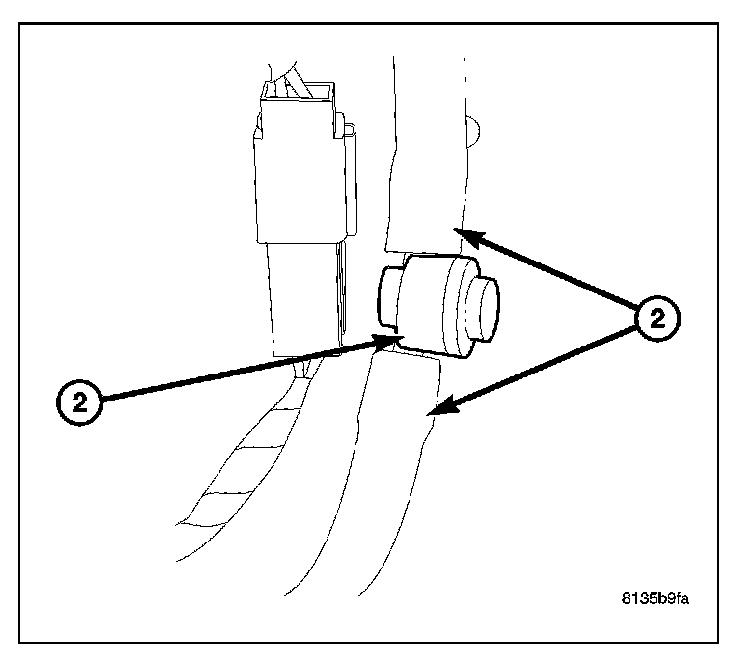 2

2

8135b9fa