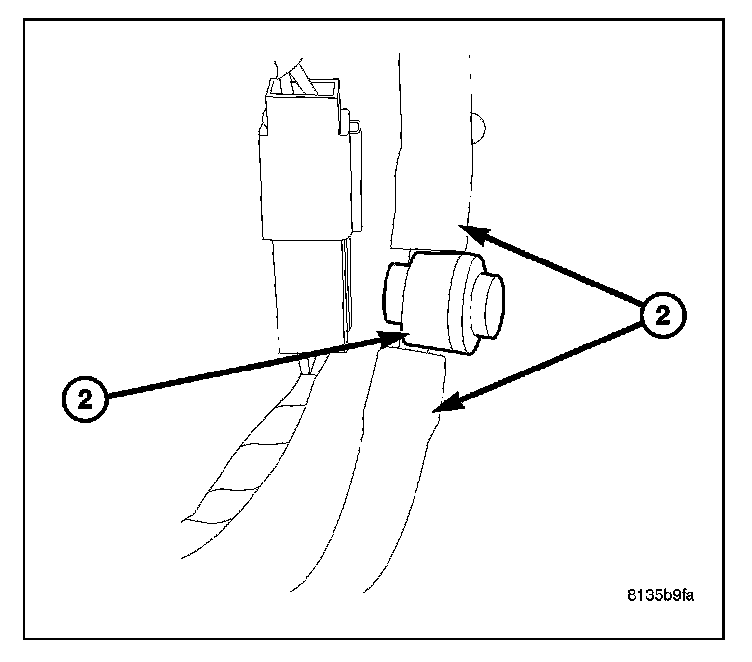 2

2

8135b9fa