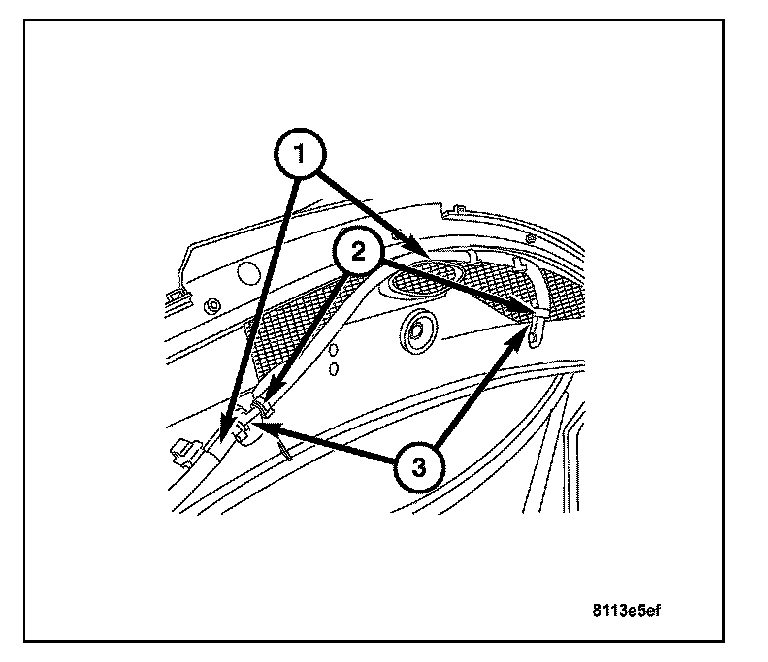 1
2
3
8113e5ef