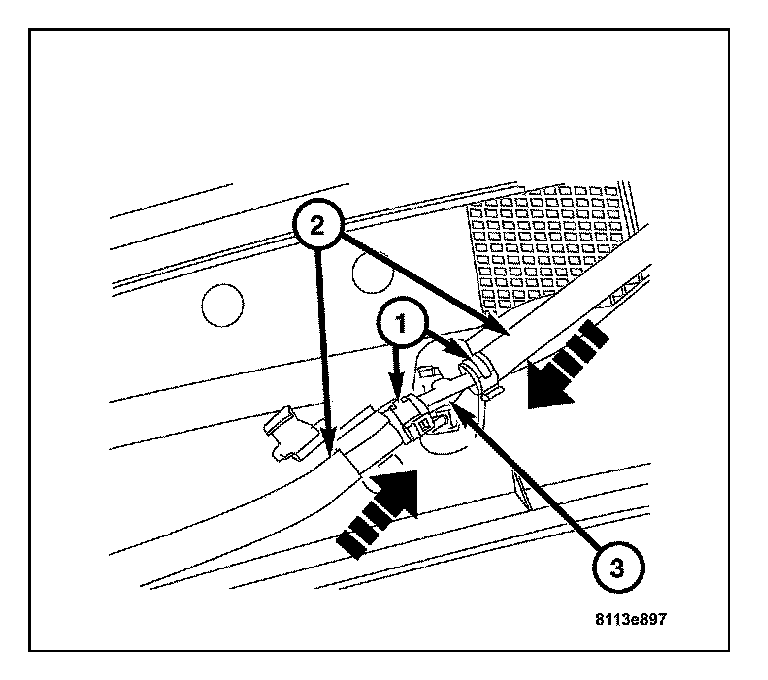 2
1
3
8113e897