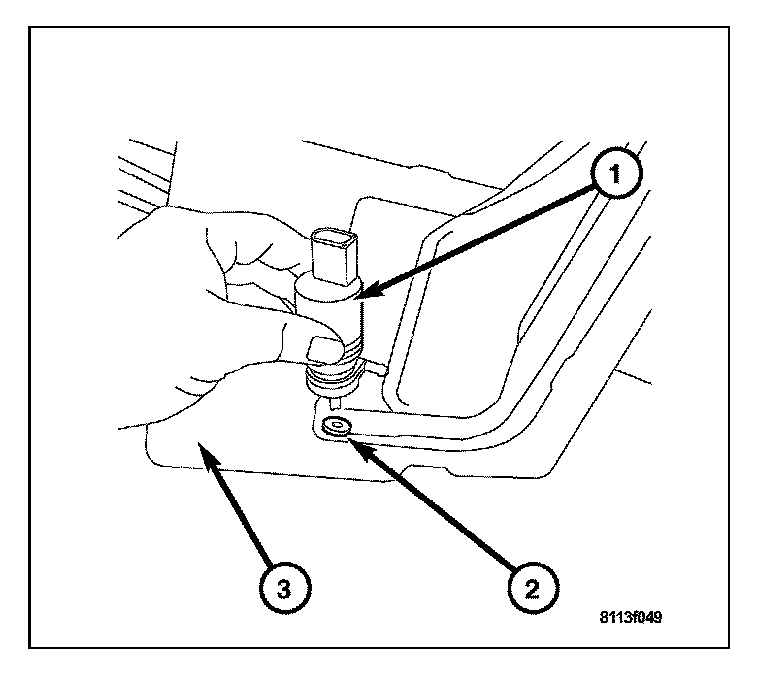 1
3
2
8113f049