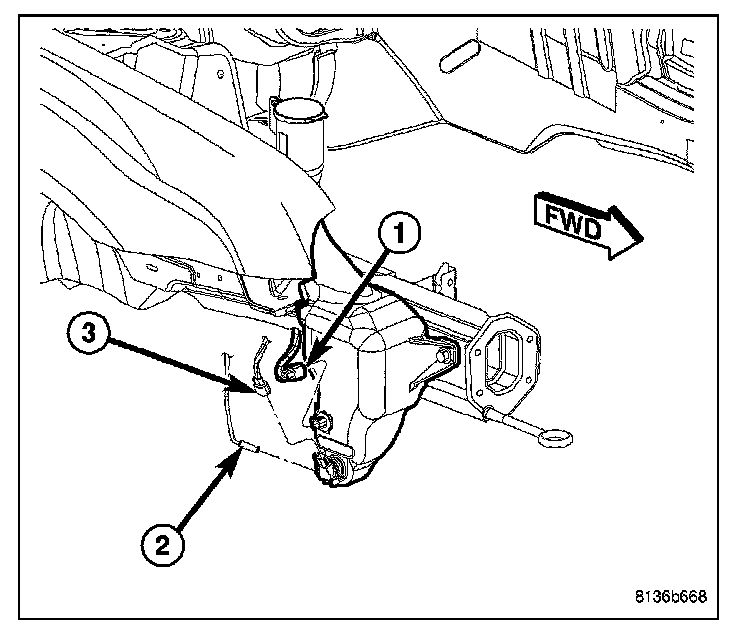 FWD

1

3

2

8136b668